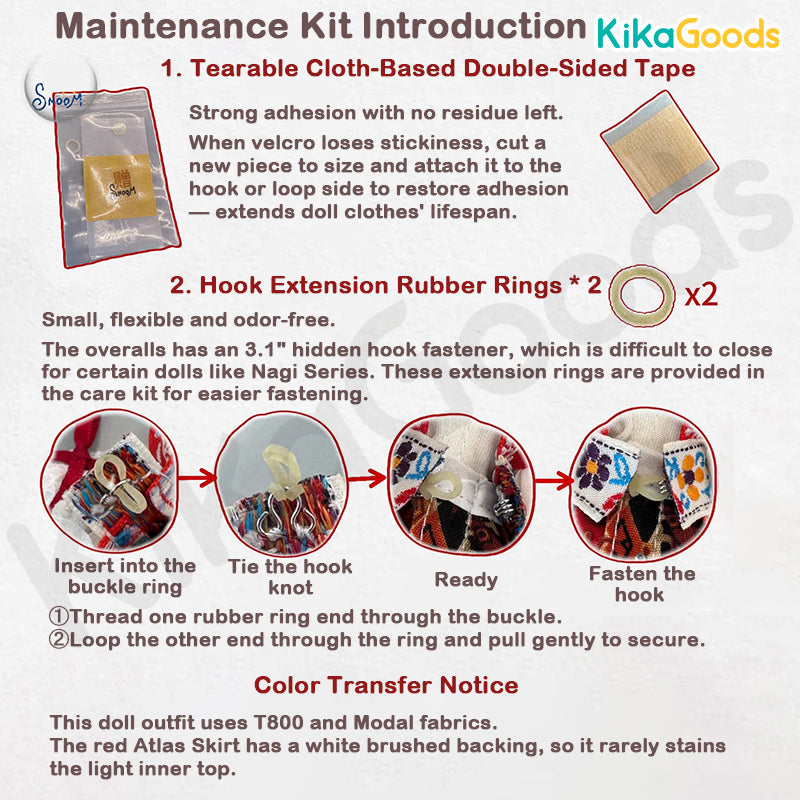 Maintenance Kit Introduction KikaGoods

1. Tearable Cloth-Based Double-Sided Tape

SNOOM

赠
SNOOM

Strong adhesion with no residue left.

When velcro loses stickiness, cut a new piece to size and attach it to the hook or loop side to restore adhesion — extends doll clothes' lifespan.

2. Hook Extension Rubber Rings * 2

x2

Small, flexible and odor-free.

The overalls has an 3.1" hidden hook fastener, which is difficult to close for certain dolls like Nagi Series. These extension rings are provided in the care kit for easier fastening.

Insert into the buckle ring

Tie the hook knot

Ready

Fasten the hook

①Thread one rubber ring end through the buckle.
②Loop the other end through the ring and pull gently to secure.

Color Transfer Notice

This doll outfit uses T800 and Modal fabrics.
The red Atlas Skirt has a white brushed backing, so it rarely stains the light inner top.

KikaGoods